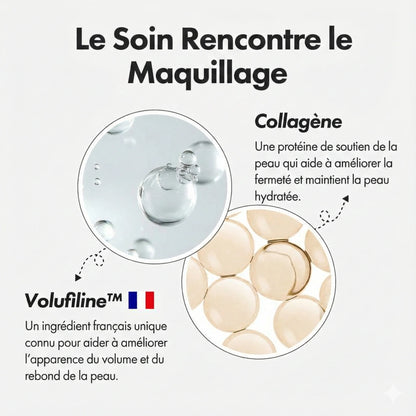 Le Soin Rencontre le Maquillage

Collagène

Une protéine de soutien de la peau qui aide à améliorer la fermeté et maintient la peau hydratée.

Volufiline™

Un ingrédient français unique connu pour aider à améliorer l'apparence du volume et du rebond de la peau.