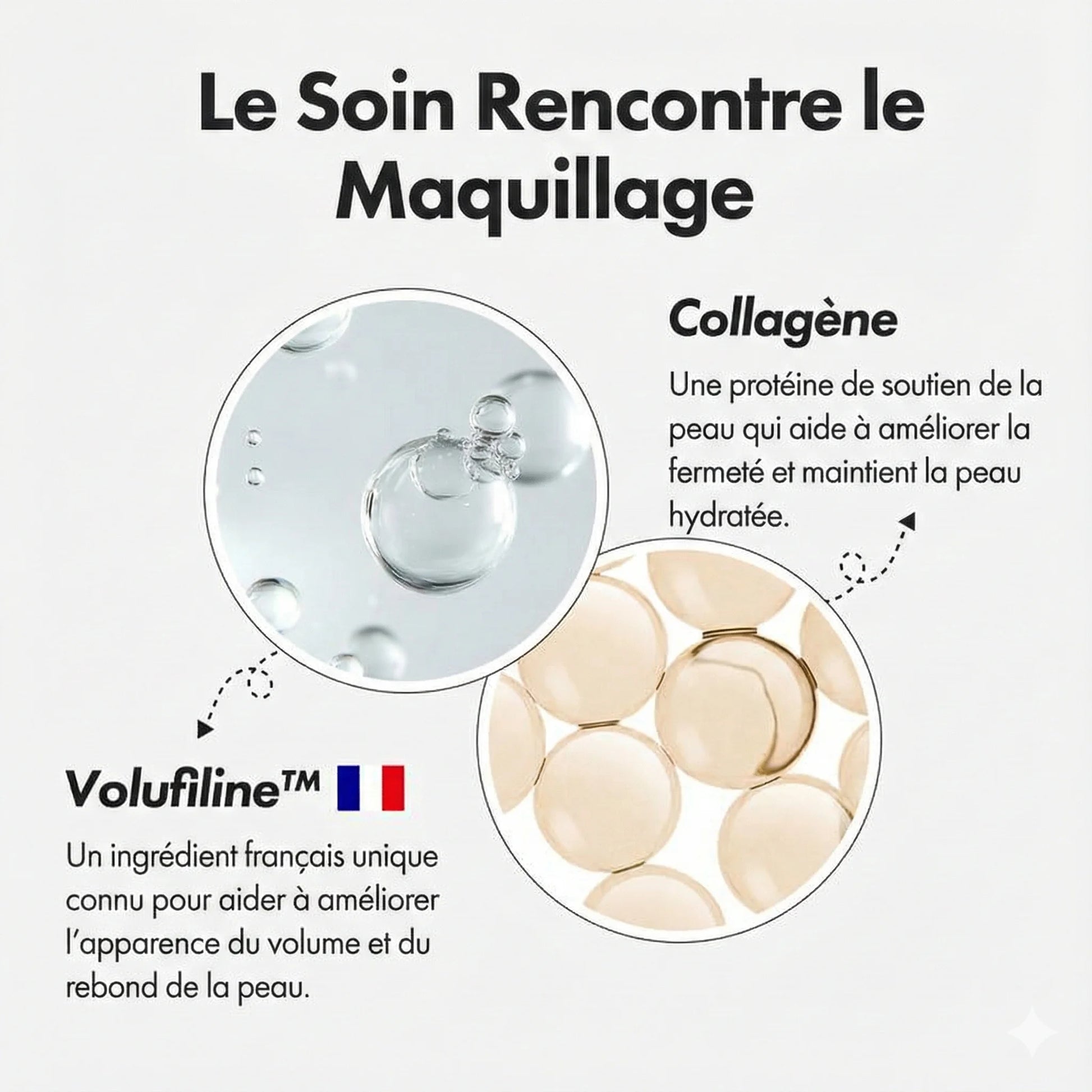 Le Soin Rencontre le Maquillage

Collagène

Une protéine de soutien de la peau qui aide à améliorer la fermeté et maintient la peau hydratée.

Volufiline™

Un ingrédient français unique connu pour aider à améliorer l'apparence du volume et du rebond de la peau.