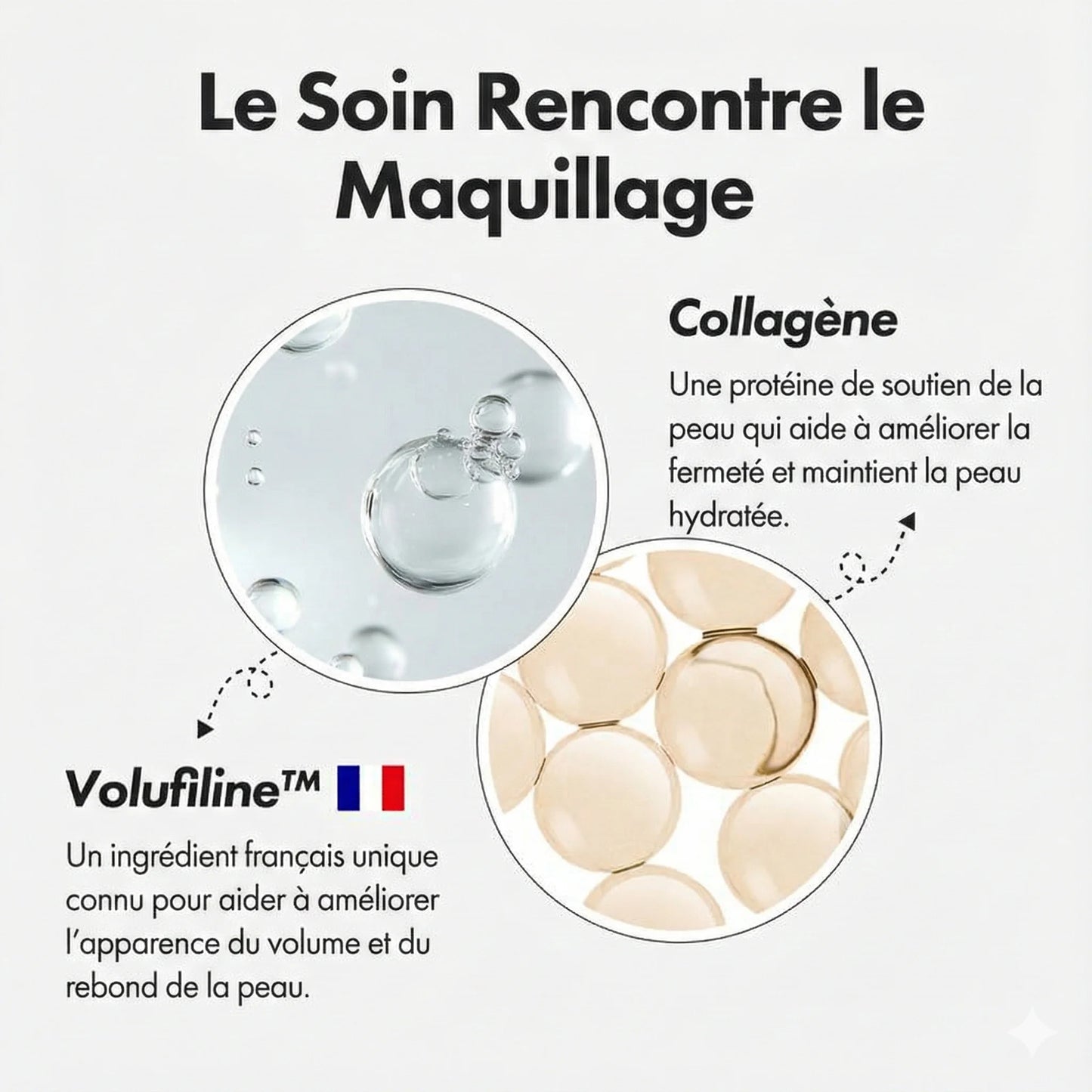 Le Soin Rencontre le Maquillage

Collagène

Une protéine de soutien de la peau qui aide à améliorer la fermeté et maintient la peau hydratée.

Volufiline™

Un ingrédient français unique connu pour aider à améliorer l'apparence du volume et du rebond de la peau.