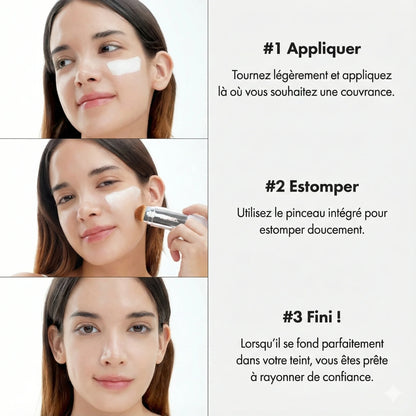 #1 Appliquer

Tournez légèrement et appliquez là où vous souhaitez une couvrance.

#2 Estomper

Utilisez le pinceau intégré pour estomper doucement.

#3 Fini !

Lorsqu'il se fond parfaitement dans votre teint, vous êtes prête à rayonner de confiance.